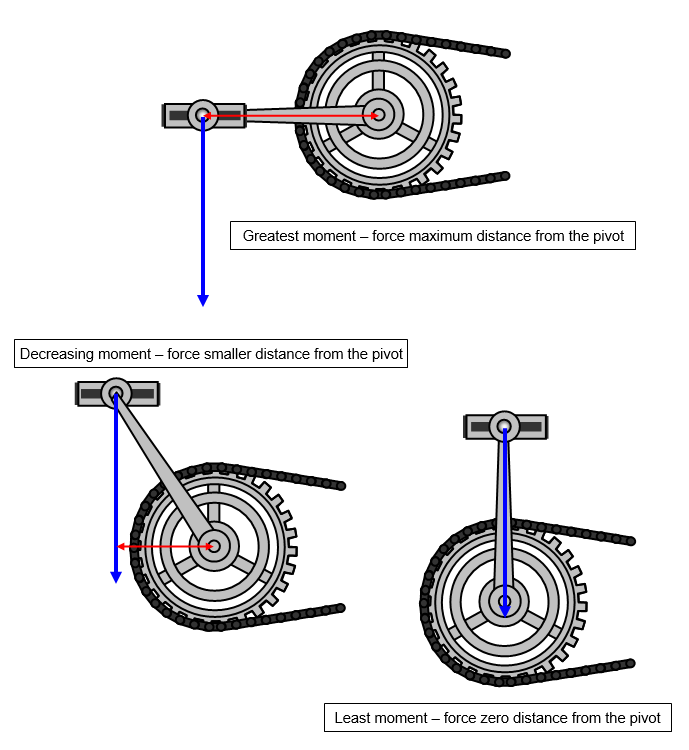 Greatest moment – force maximum distance from the pivot

Decreasing moment – force smaller distance from the pivot

Least moment – force zero distance from the pivot